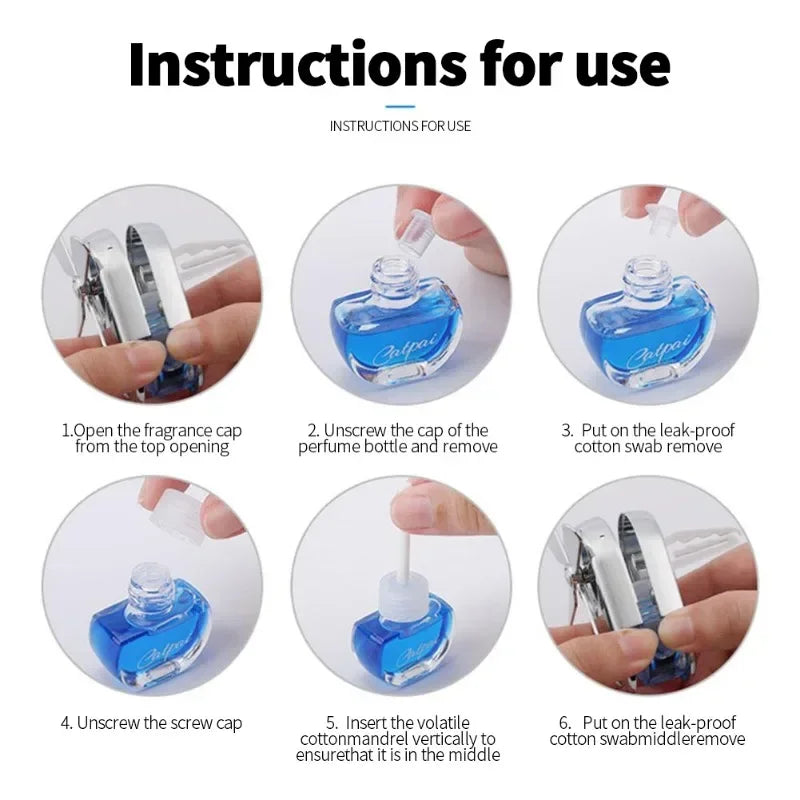 Instructions for use

INSTRUCTIONS FOR USE

Calpai

Calpai

1.Open the fragrance cap from the top opening

2. Unscrew the cap of the perfume bottle and remove

3. Put on the leak-proof cotton swab remove

Calpai

Calpai

4. Unscrew the screw cap

5. Insert the volatile cottonmandrel vertically to ensurethat it is in the middle

6. Put on the leak-proof cotton swabmiddleremove